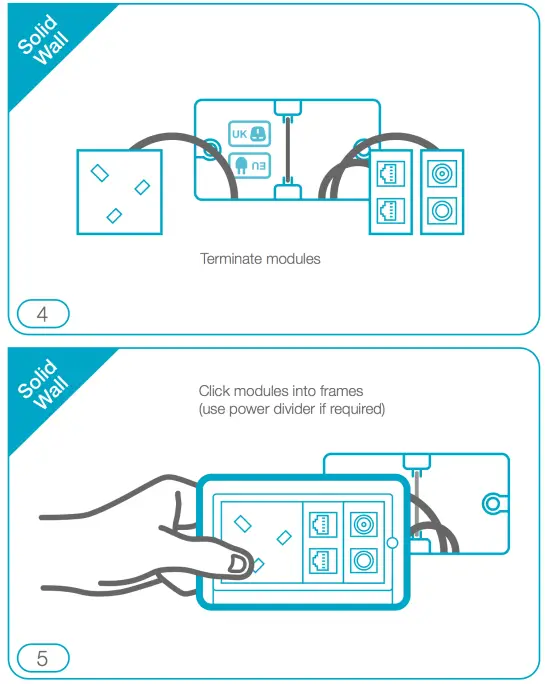 Solid Wall

UK

EU

Terminate modules

4

Solid Wall

Click modules into frames
(use power divider if required)

5