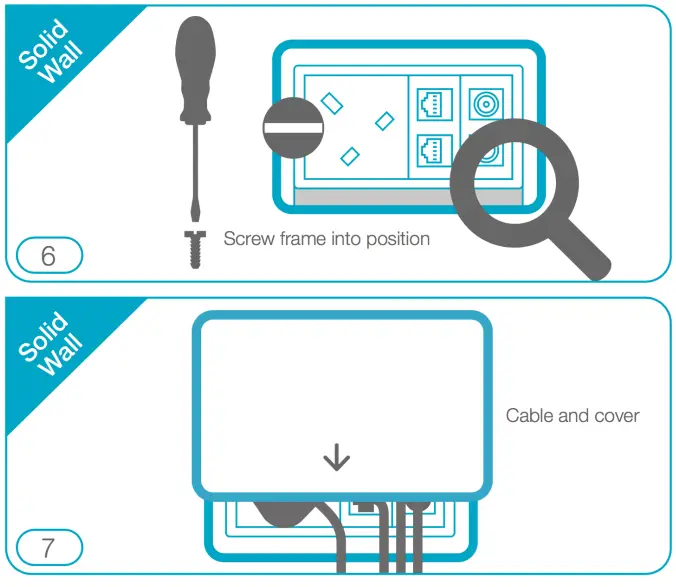 Solid Wall

Screw frame into position

6

Solid Wall

Cable and cover

7