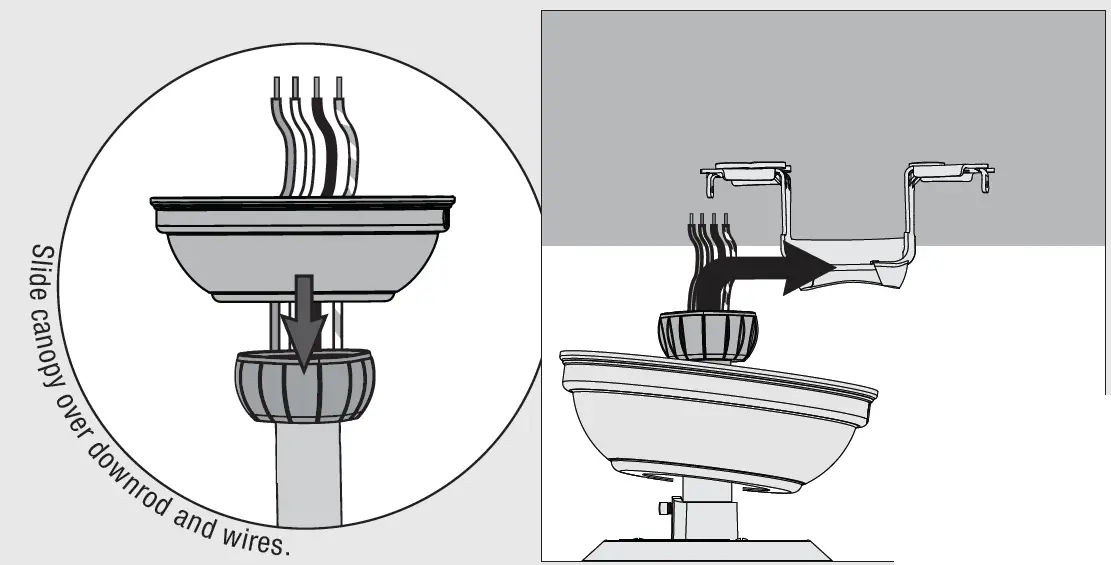 Slide canopy over downrod and wires.