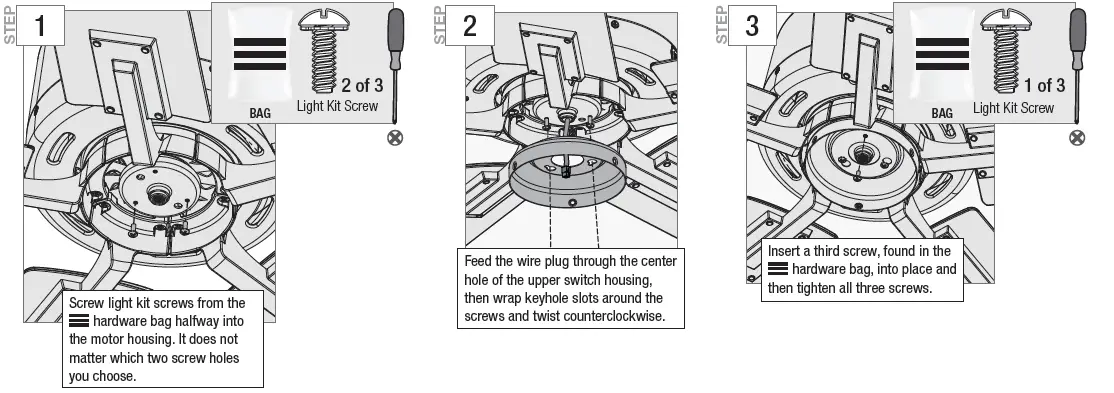 STEP 1

BAG

2 of 3
Light Kit Screw

Screw light kit screws from the hardware bag halfway into the motor housing. It does not matter which two screw holes you choose.

STEP 2

Feed the wire plug through the center hole of the upper switch housing, then wrap keyhole slots around the screws and twist counterclockwise.

STEP 3

BAG

1 of 3
Light Kit Screw

Insert a third screw, found in the hardware bag, into place and then tighten all three screws.