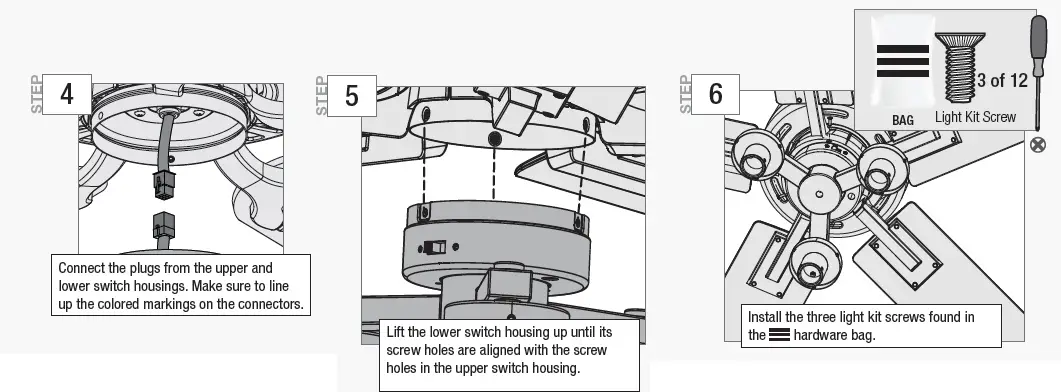 STEP 4

Connect the plugs from the upper and lower switch housings. Make sure to line up the colored markings on the connectors.

STEP 5

Lift the lower switch housing up until its screw holes are aligned with the screw holes in the upper switch housing.

STEP 6

BAG

3 of 12

Light Kit Screw

Install the three light kit screws found in the hardware bag.