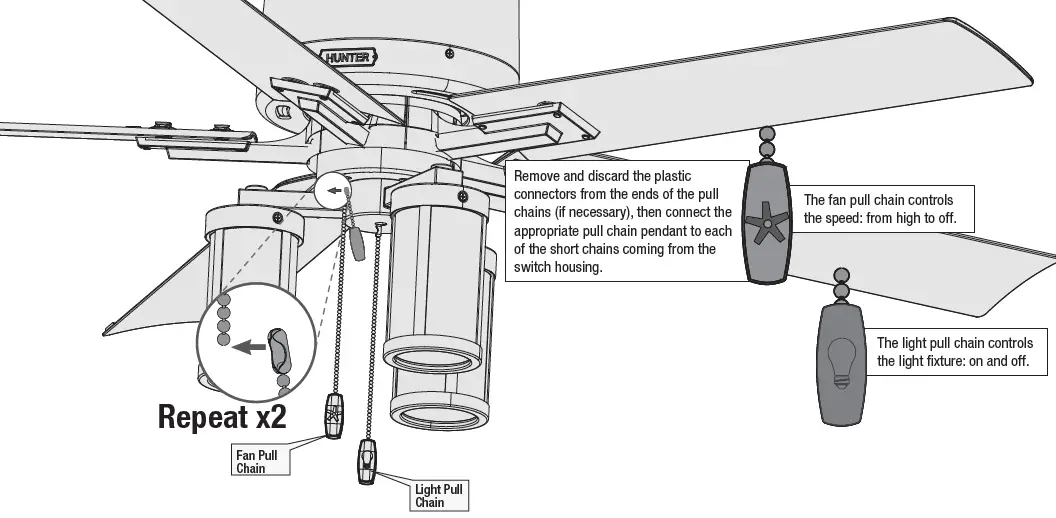 HUNTER

Remove and discard the plastic connectors from the ends of the pull chains (if necessary), then connect the appropriate pull chain pendant to each of the short chains coming from the switch housing.

The fan pull chain controls the speed: from high to off.

The light pull chain controls the light fixture: on and off.

Repeat x2

Fan Pull Chain

Light Pull Chain