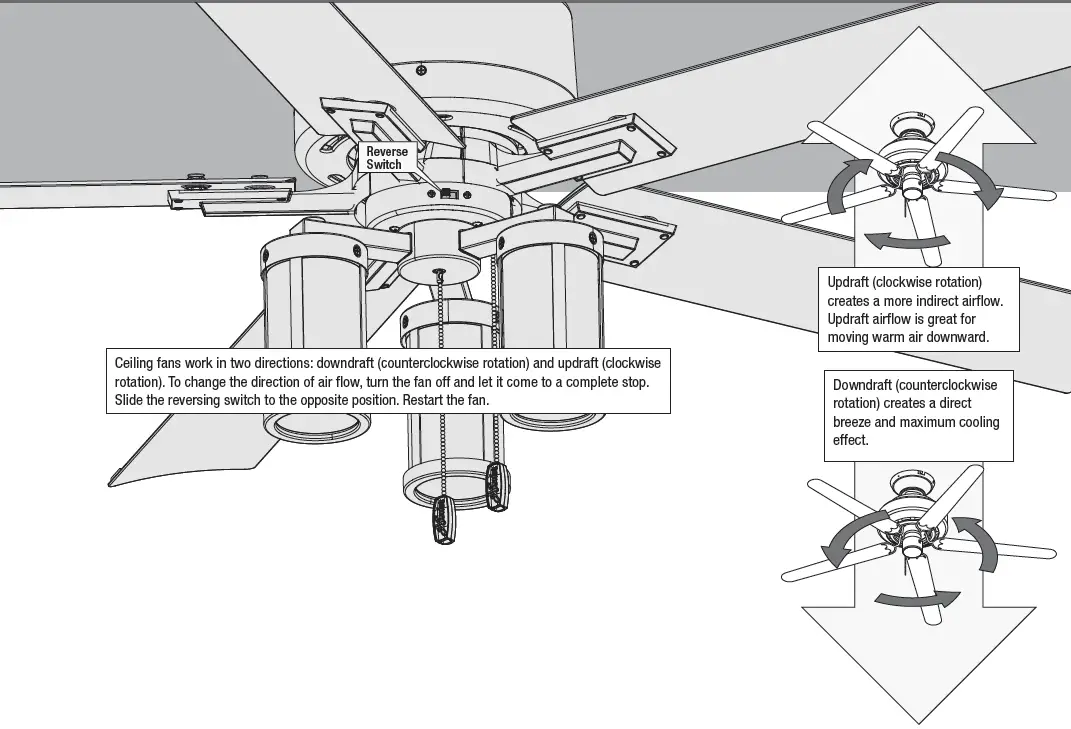 Reverse Switch

Ceiling fans work in two directions: downdraft (counterclockwise rotation) and updraft (clockwise rotation). To change the direction of air flow, turn the fan off and let it come to a complete stop. Slide the reversing switch to the opposite position. Restart the fan.

Updraft (clockwise rotation) creates a more indirect airflow. Updraft airflow is great for moving warm air downward.

Downdraft (counterclockwise rotation) creates a direct breeze and maximum cooling effect.