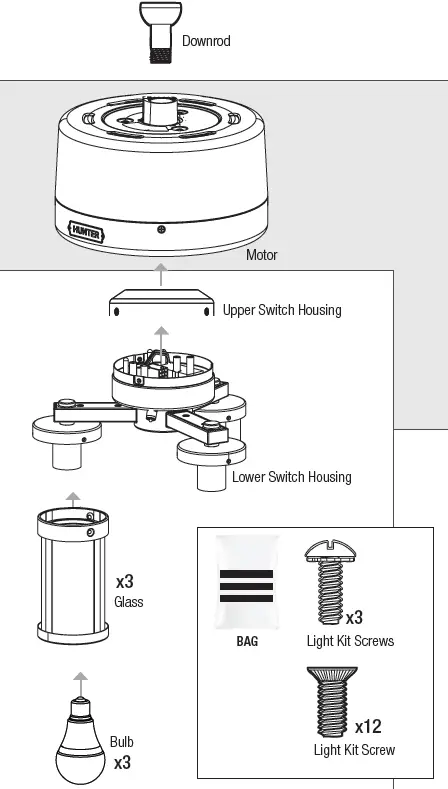 Downrod

HUNTER

Motor

Upper Switch Housing

Lower Switch Housing

x3
Glass

Bulb
x3

BAG

x3
Light Kit Screws

x12
Light Kit Screw