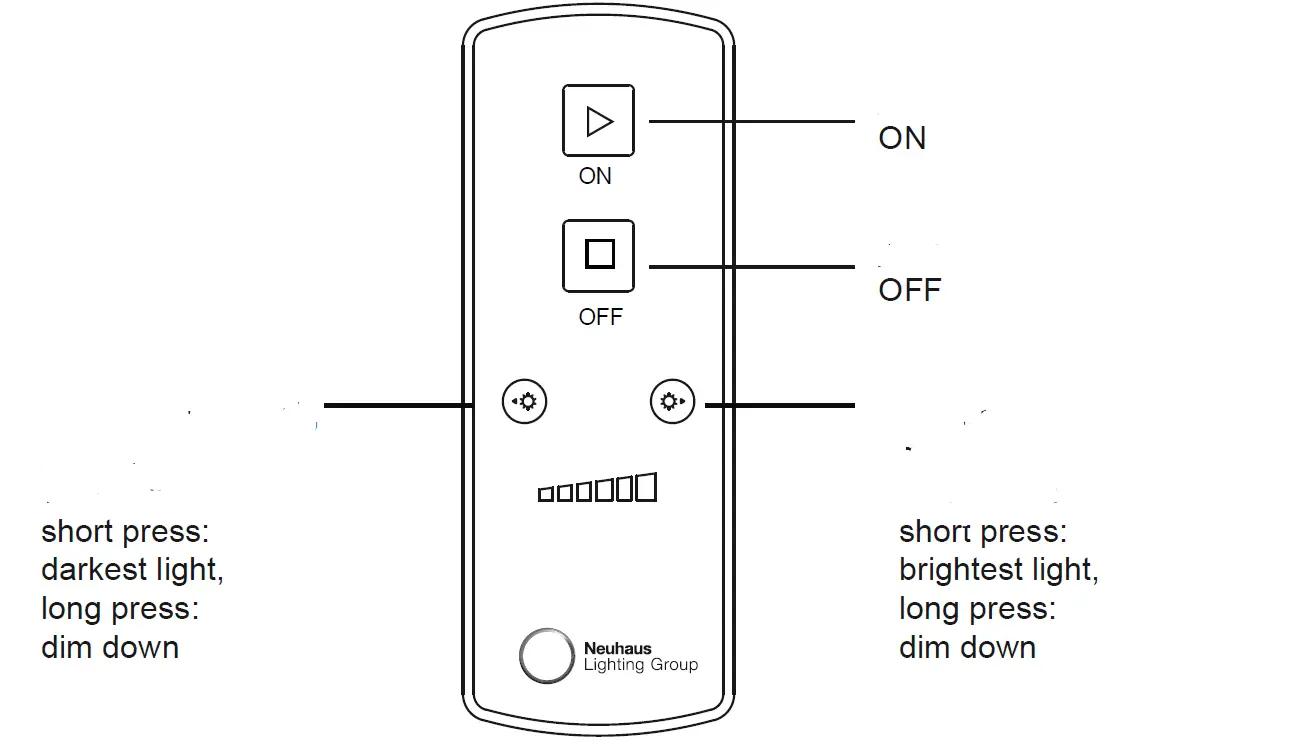 ON

ON

OFF

OFF

short press: darkest light, long press: dim down

short press: brightest light, long press: dim down

Neuhaus Lighting Group