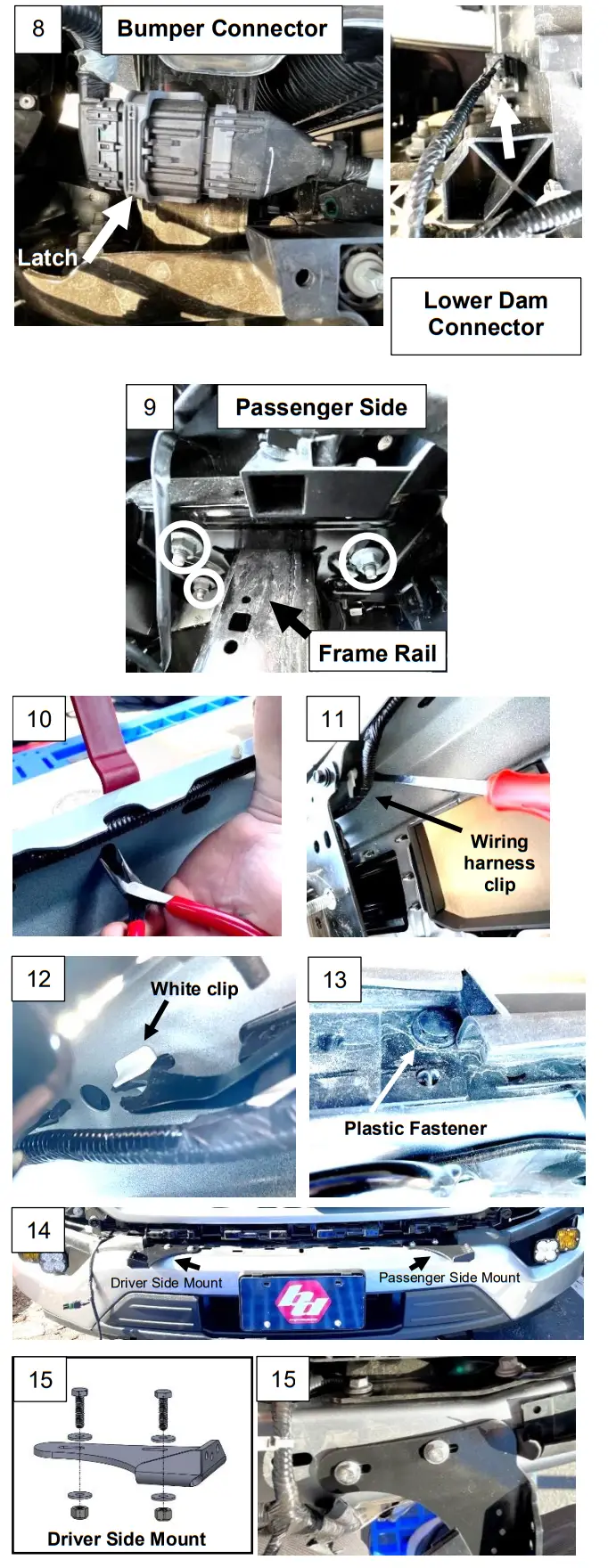 8

Bumper Connector

Latch

Lower Dam Connector

9

Passenger Side

Frame Rail

10

11

Wiring harness clip

12

White clip

13

Plastic Fastener

14

Driver Side Mount

Passenger Side Mount

15

Driver Side Mount

15