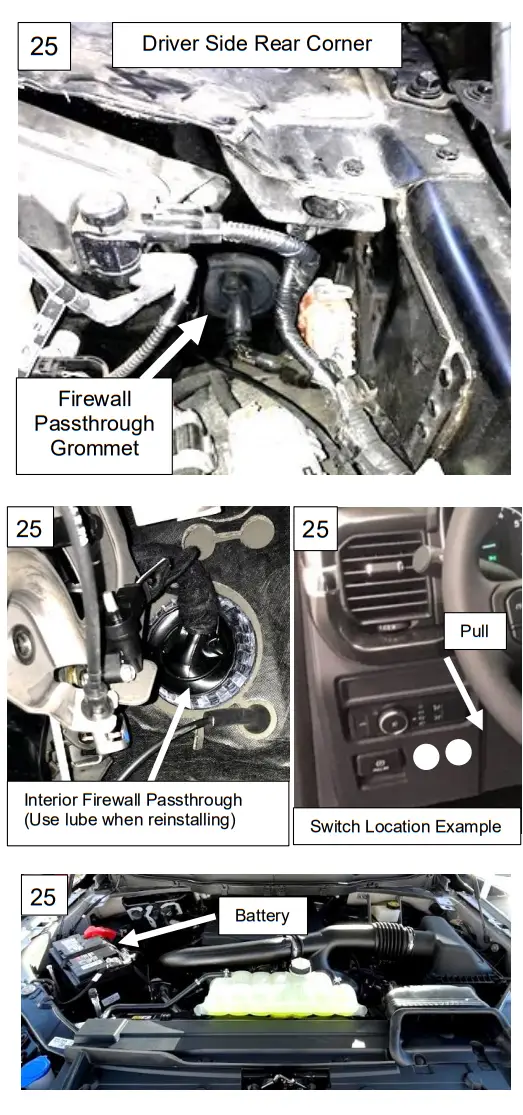 25

Driver Side Rear Corner

Firewall Passthrough Grommet

25

Interior Firewall Passthrough (Use lube when reinstalling)

25

Pull

Switch Location Example

25

Battery