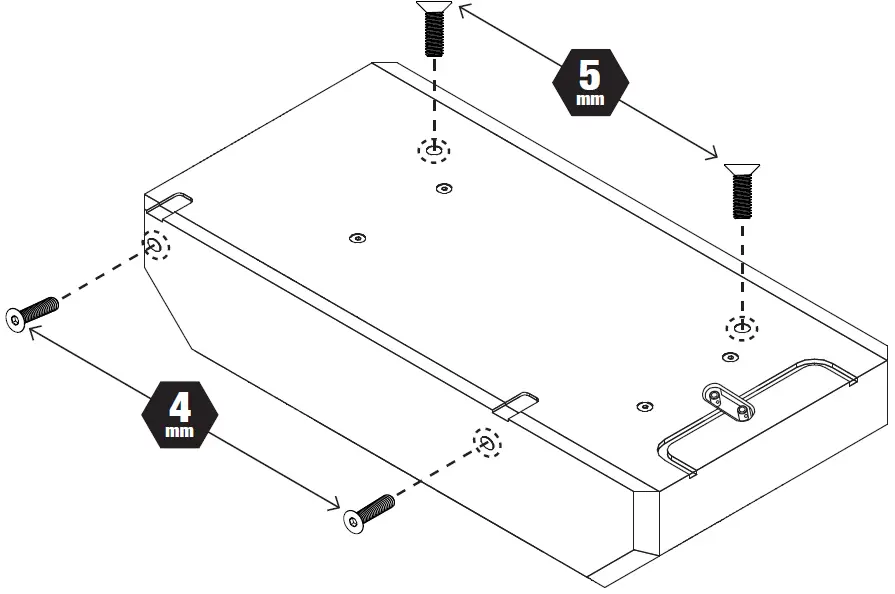 5
mm

4
mm