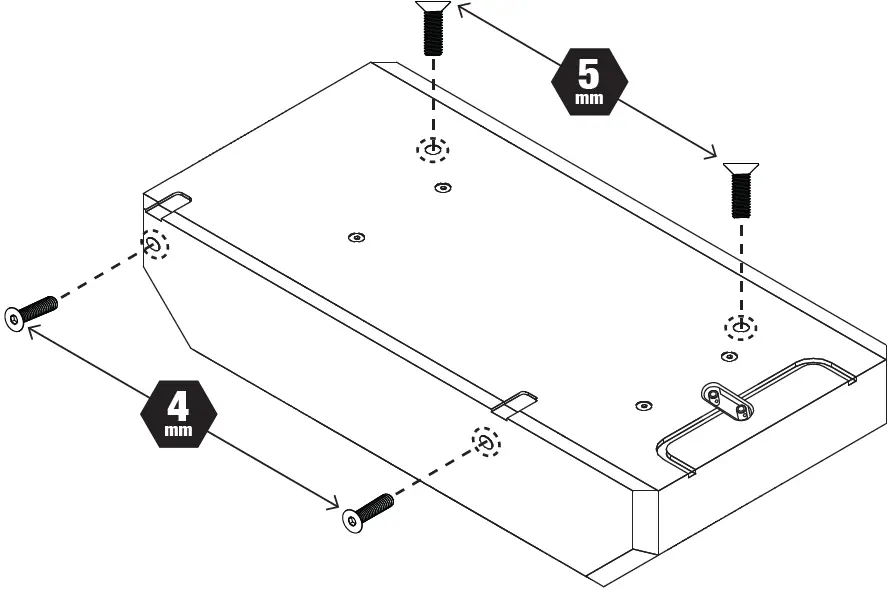 5
mm

4
mm