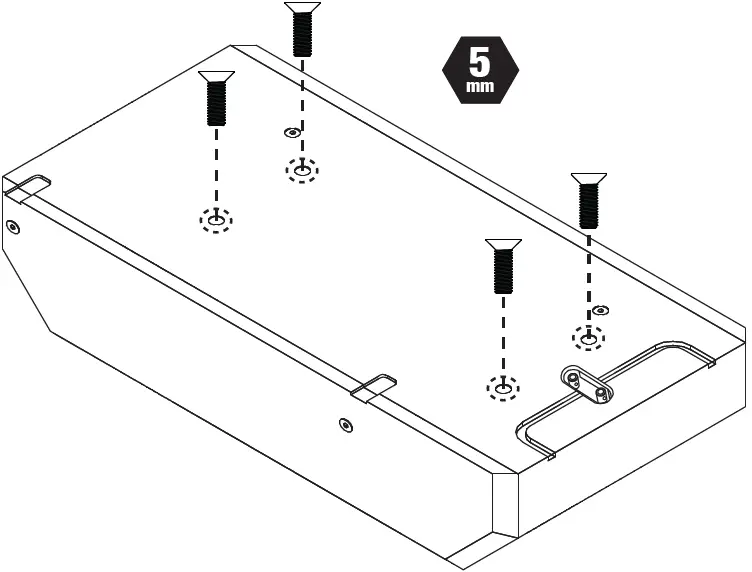 5
mm