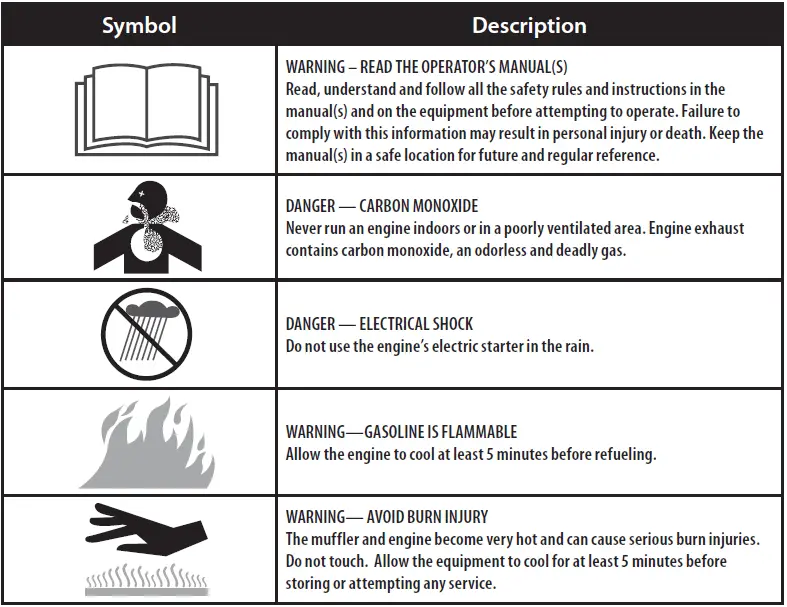 | Symbol | Description |
|---|---|
| | WARNING – READ THE OPERATOR'S MANUAL(S) Read, understand and follow all the safety rules and instructions in the manual(s) and on the equipment before attempting to operate. Failure to comply with this information may result in personal injury or death. Keep the manual(s) in a safe location for future and regular reference. |
| | DANGER — CARBON MONOXIDE Never run an engine indoors or in a poorly ventilated area. Engine exhaust contains carbon monoxide, an odorless and deadly gas. |
| | DANGER — ELECTRICAL SHOCK Do not use the engine's electric starter in the rain. |
| | WARNING—GASOLINE IS FLAMMABLE Allow the engine to cool at least 5 minutes before refueling. |
| | WARNING— AVOID BURN INJURY The muffler and engine become very hot and can cause serious burn injuries. Do not touch. Allow the equipment to cool for at least 5 minutes before storing or attempting any service. |