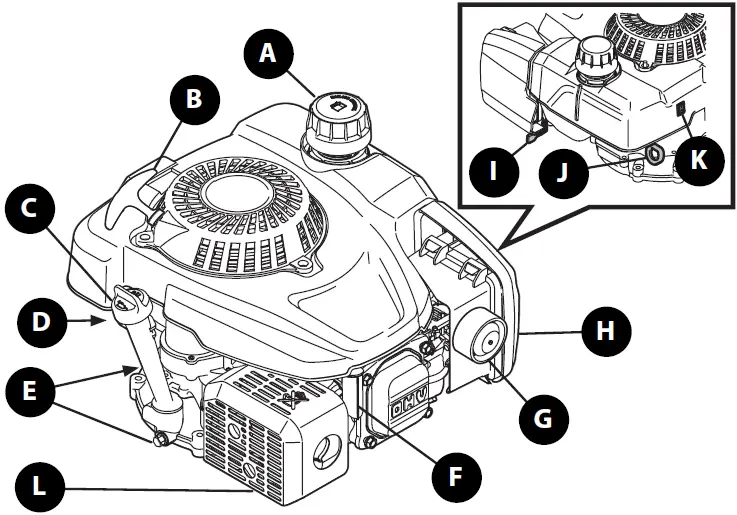 A
B
C
D
E
L
F
G
H
I
J
K