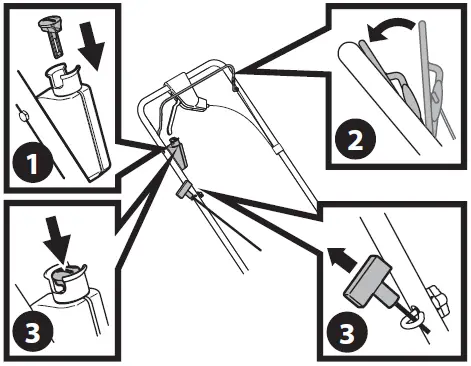 1

2

3

3