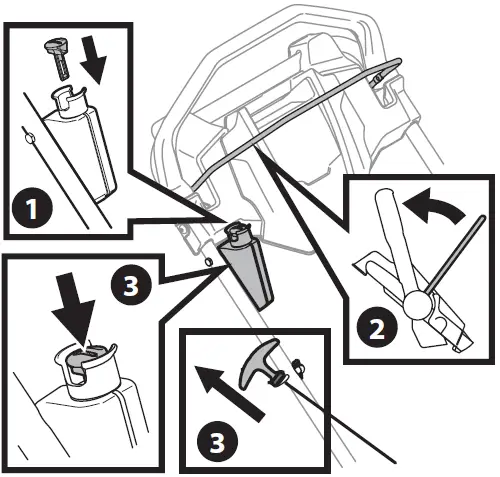 1

3

2

3