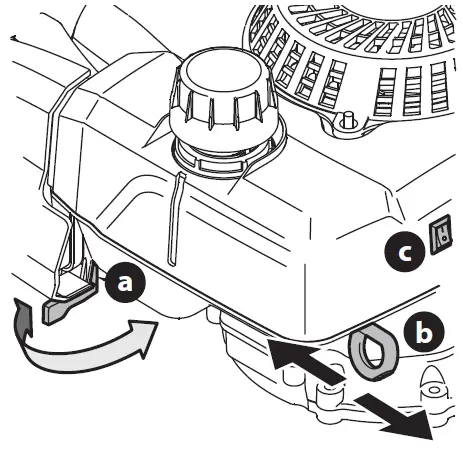 a
c
b