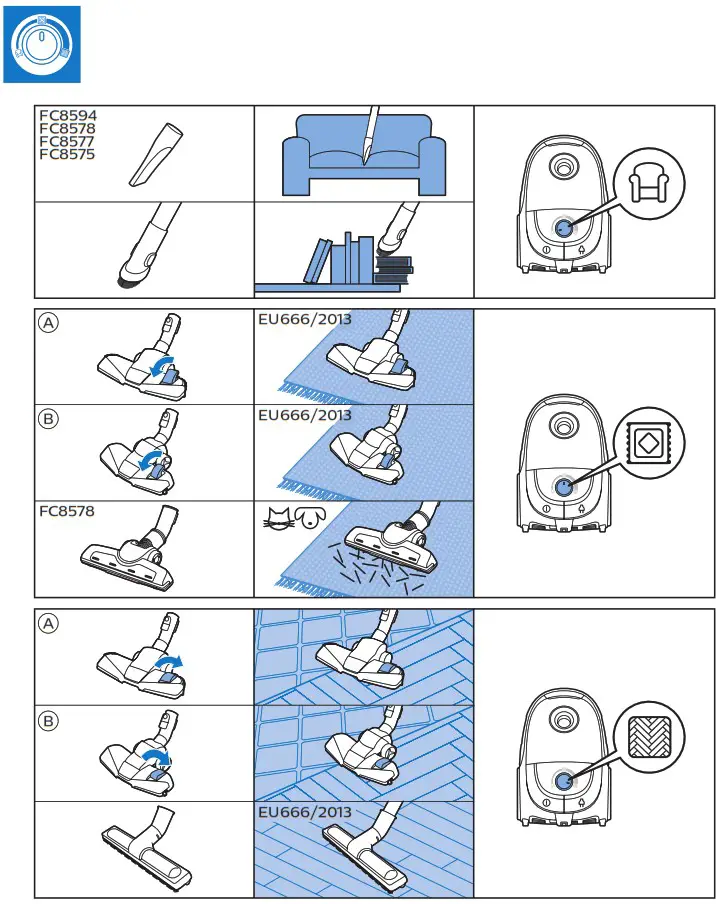 FC8594
FC8578
FC8577
FC8575

A

EU666/2013

B

EU666/2013

FC8578

A

B

EU666/2013