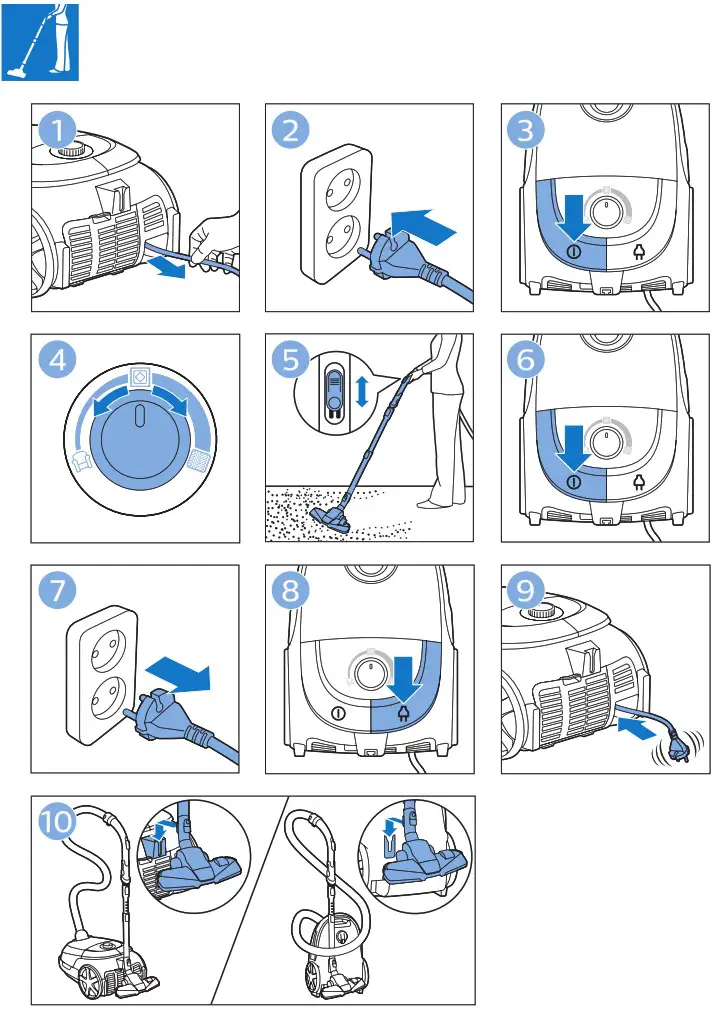 1

2

3

4

5

6

7

8

9

10