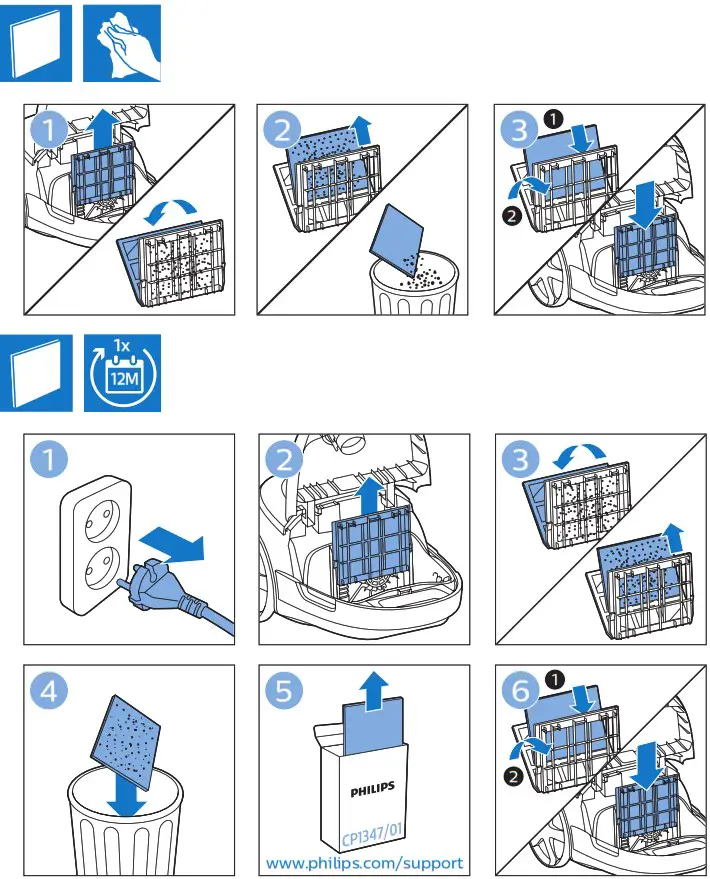 1
2
3
1
2
1x
12M
1
2
3
4
5
PHILIPS
CP1347/01
www.philips.com/support
6
1
2