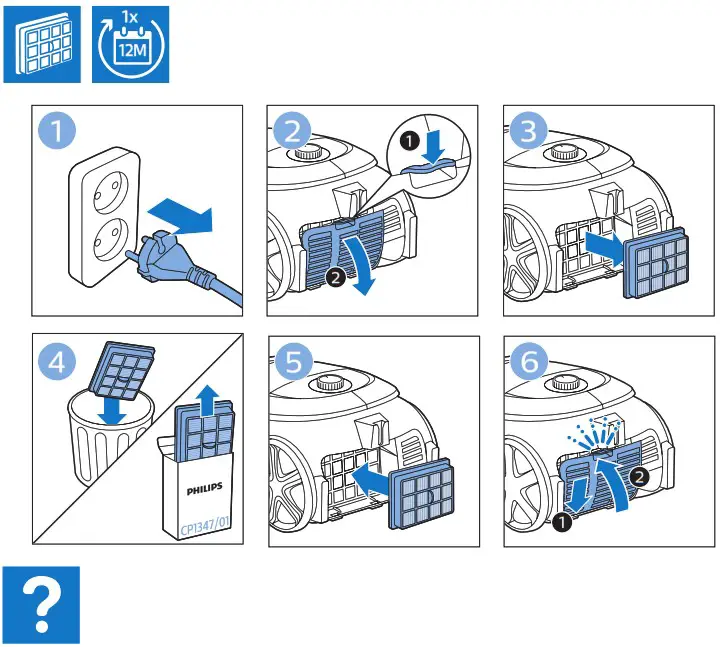 1x
12M

1

2
1
2

3

4
PHILIPS
CP1347/01

5

6
1
2

?