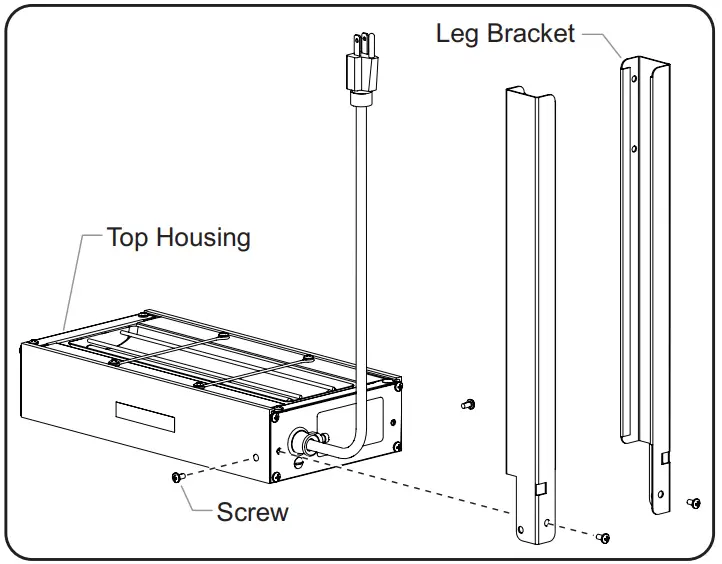 Leg Bracket

Top Housing

Screw