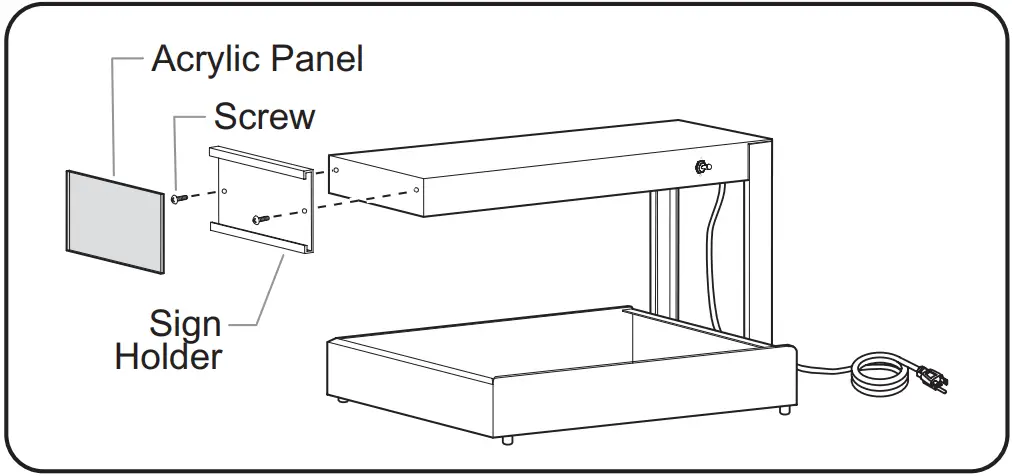 Acrylic Panel
Screw
Sign Holder