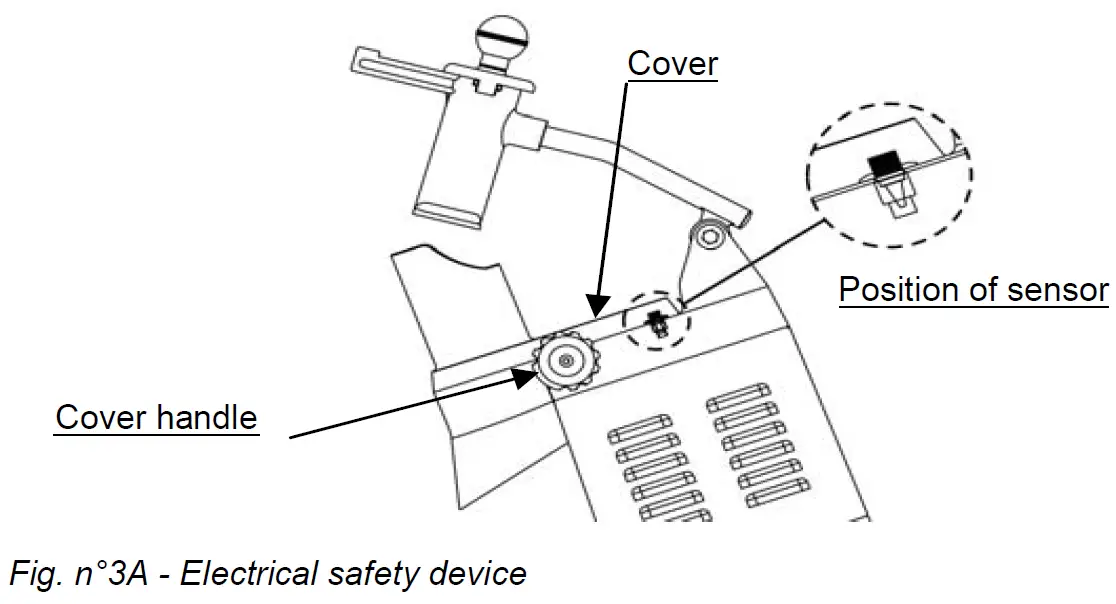 Cover

Position of sensor

Cover handle

Fig. n°3A - Electrical safety device