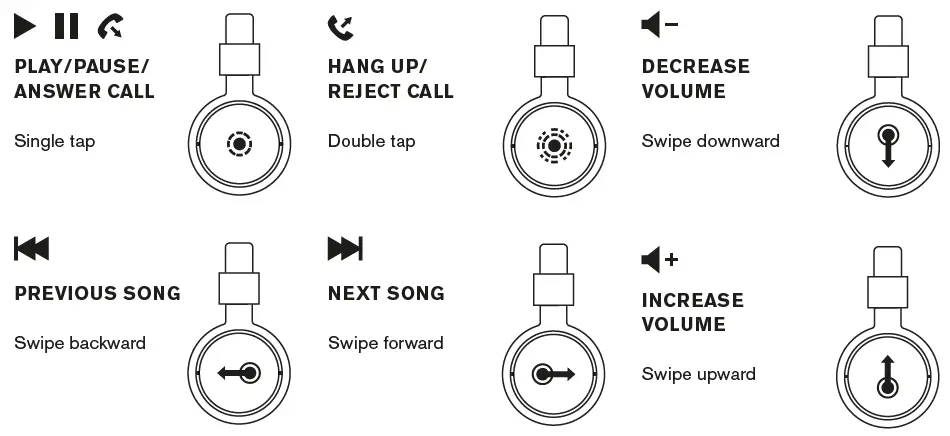 PLAY/PAUSE/ ANSWER CALL

Single tap

HANG UP/ REJECT CALL

Double tap

DECREASE VOLUME

Swipe downward

PREVIOUS SONG

Swipe backward

NEXT SONG

Swipe forward

INCREASE VOLUME

Swipe upward