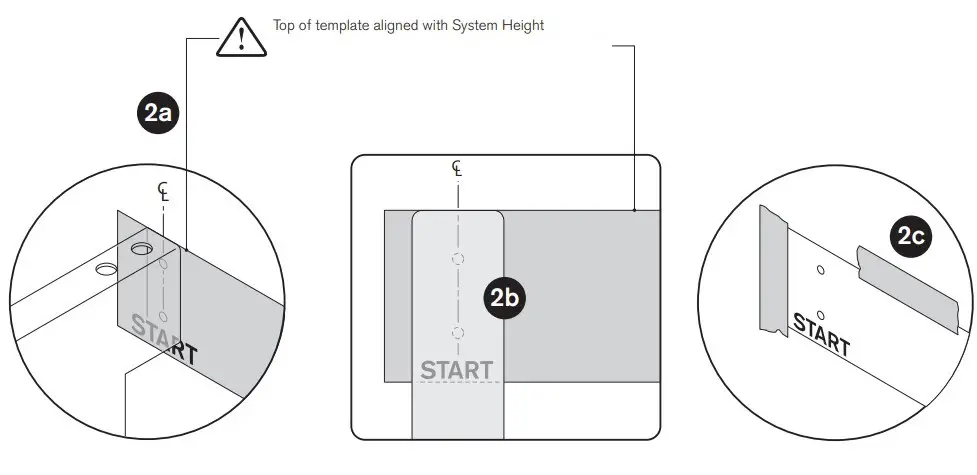 Top of template aligned with System Height

2a

℄

START

℄

2b

START

2c

START