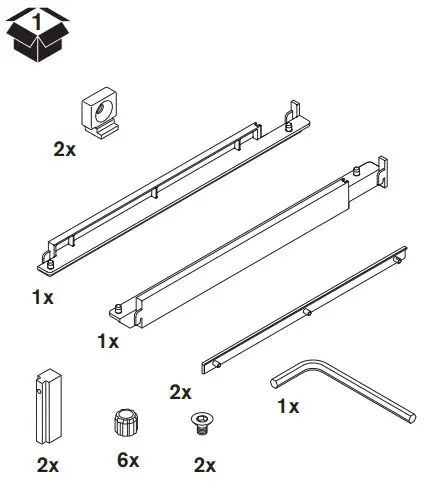 1

2x

1x

1x

2x

1x

2x

6x

2x