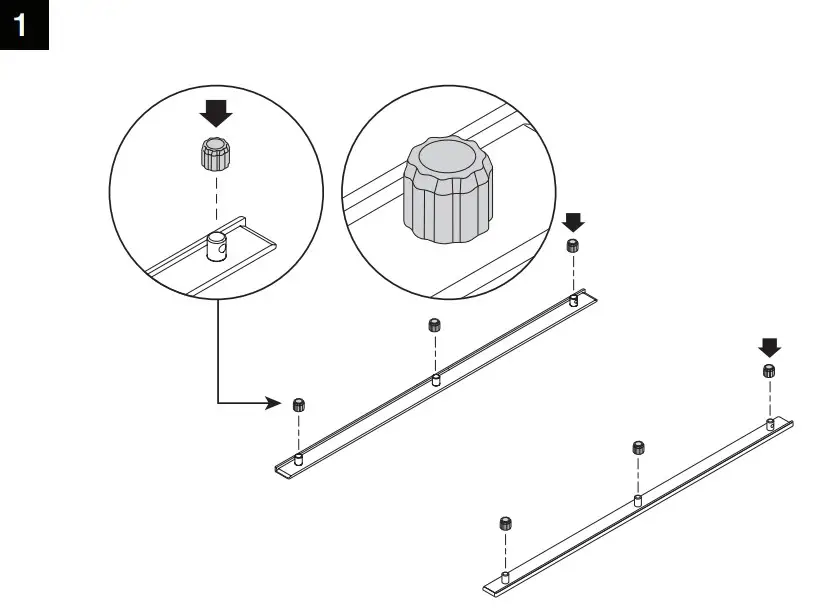 1