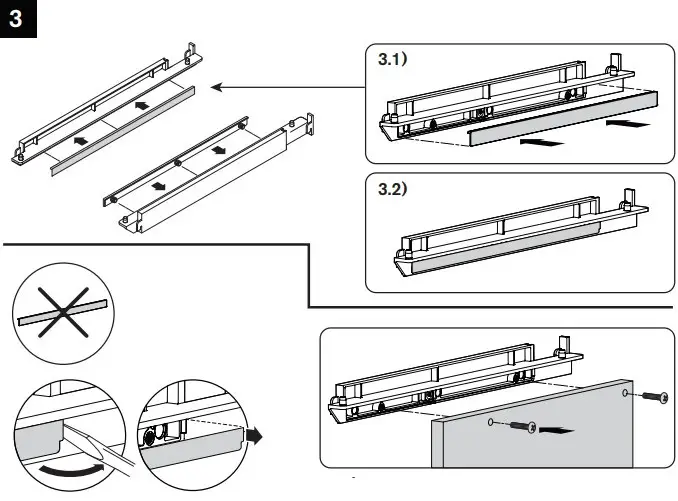 3

3.1)

3.2)