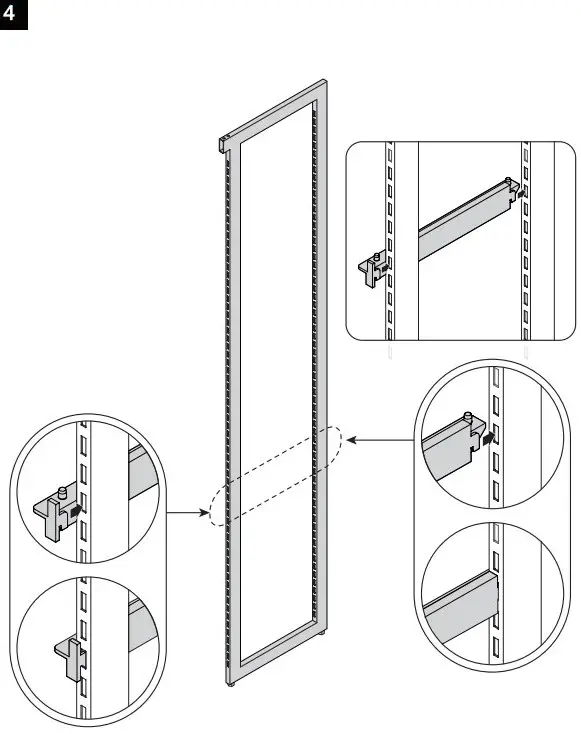 4