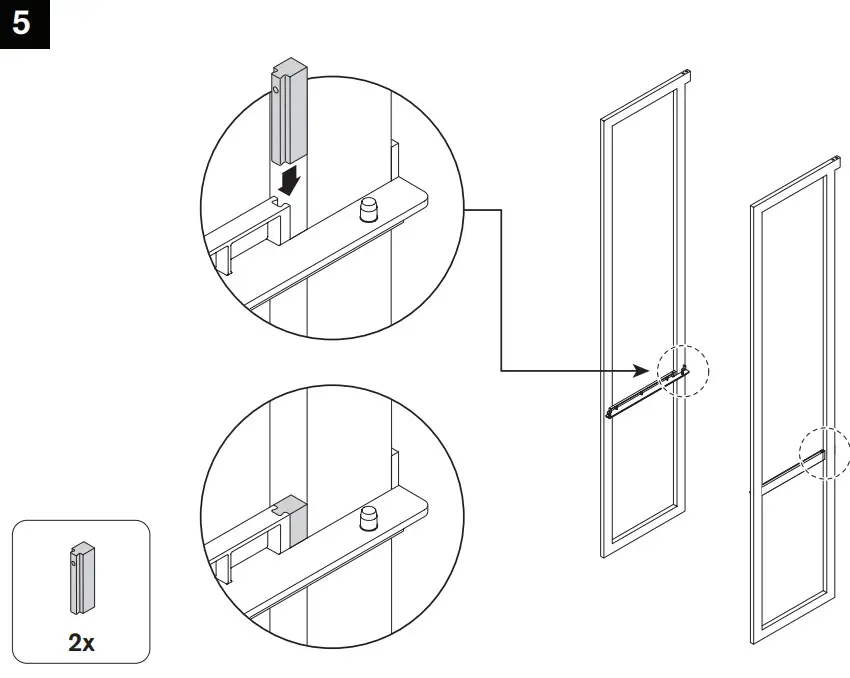 5

2x