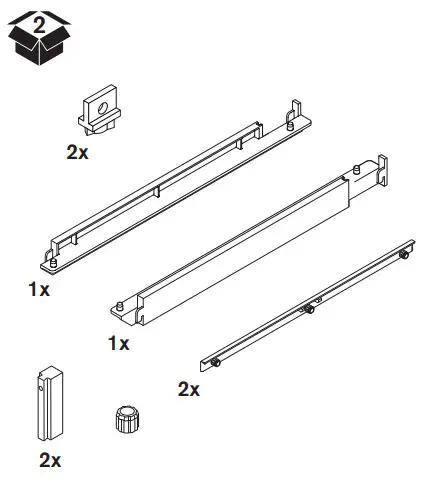 2

2x

1x

1x

2x

2x