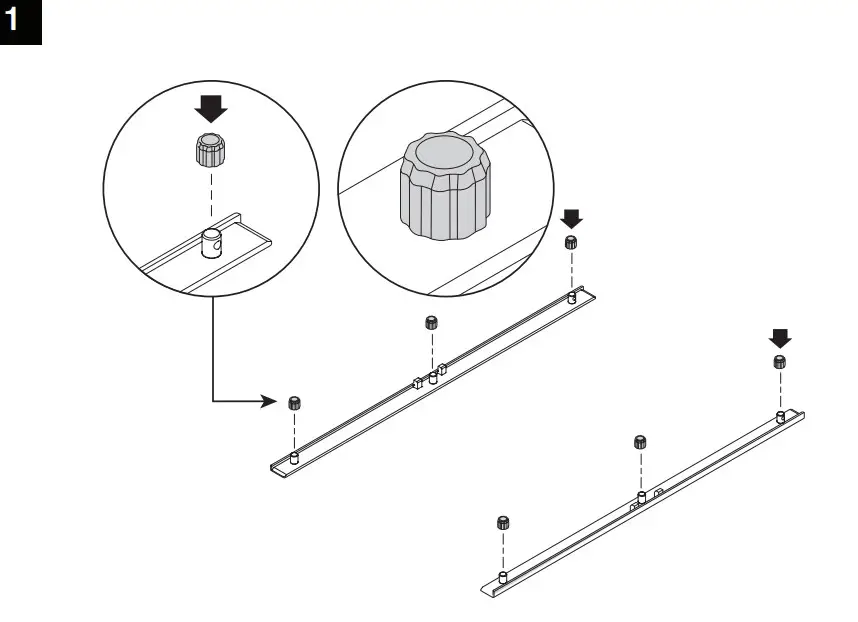 1