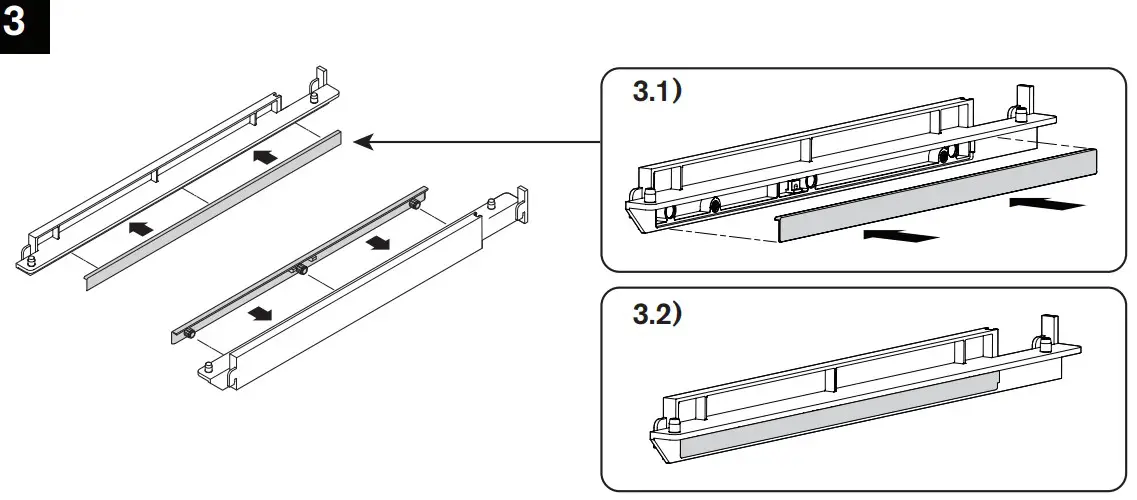 3

3.1)

3.2)