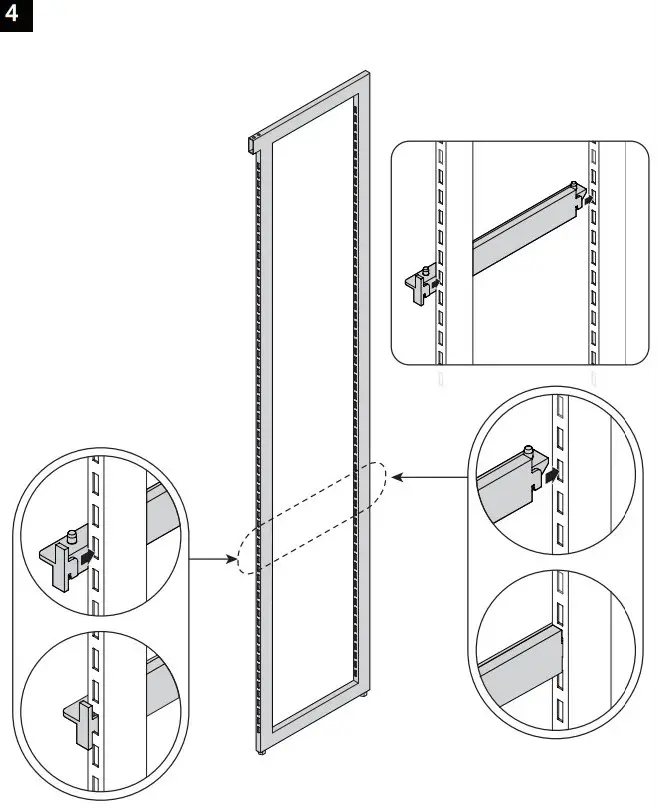 4