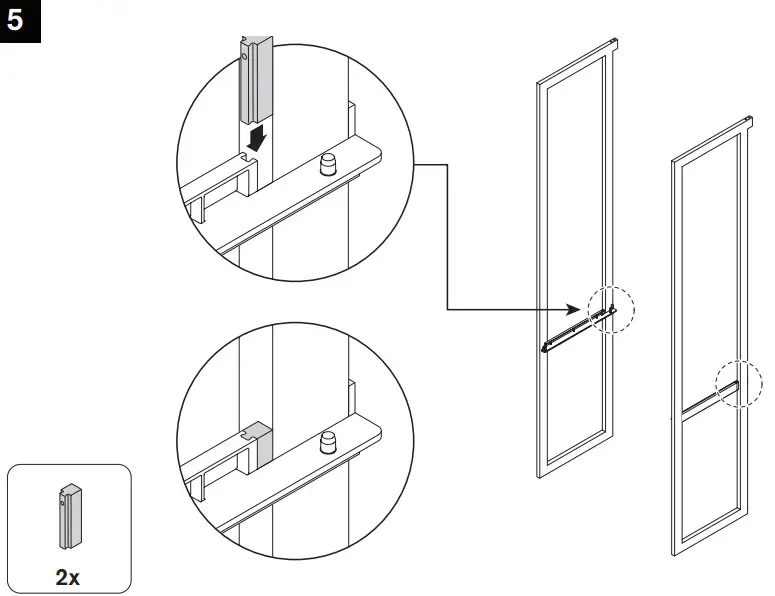 5

2x