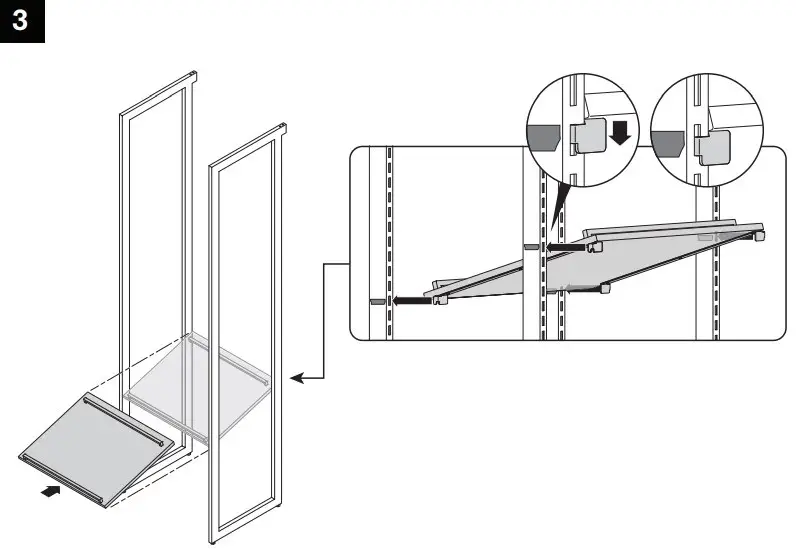 3