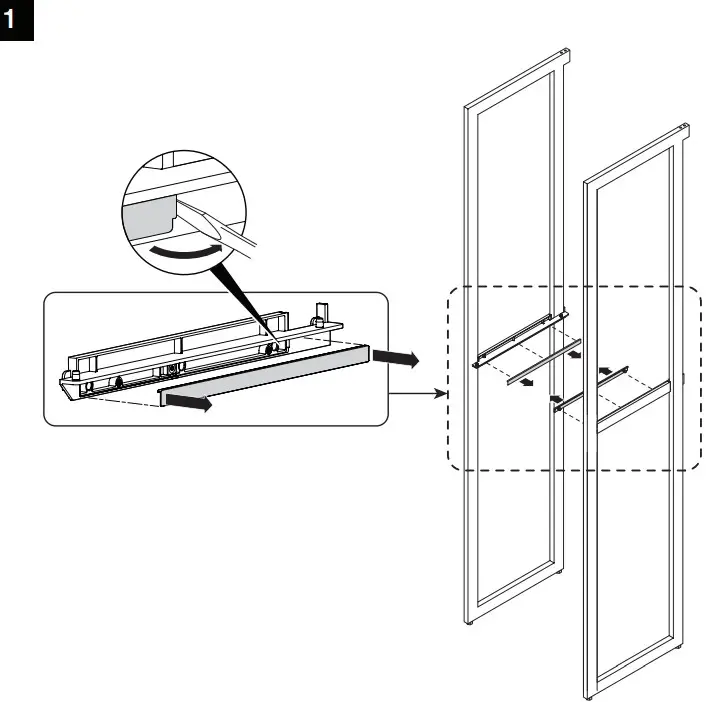 1