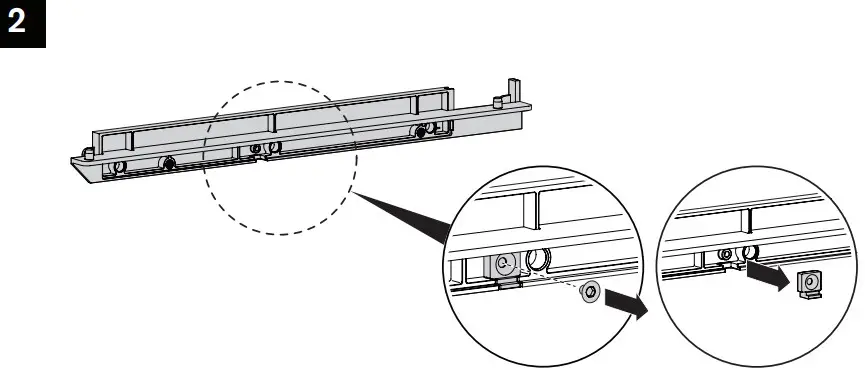 2