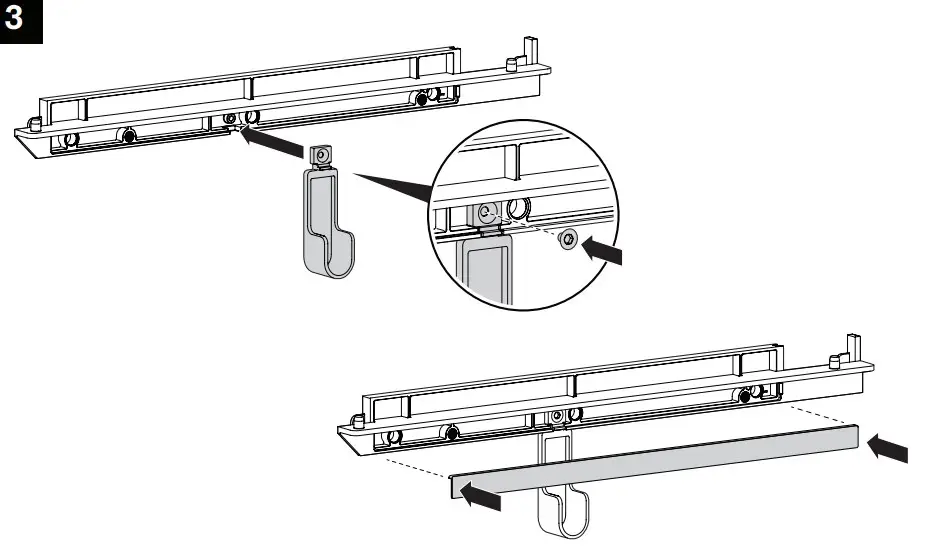 3