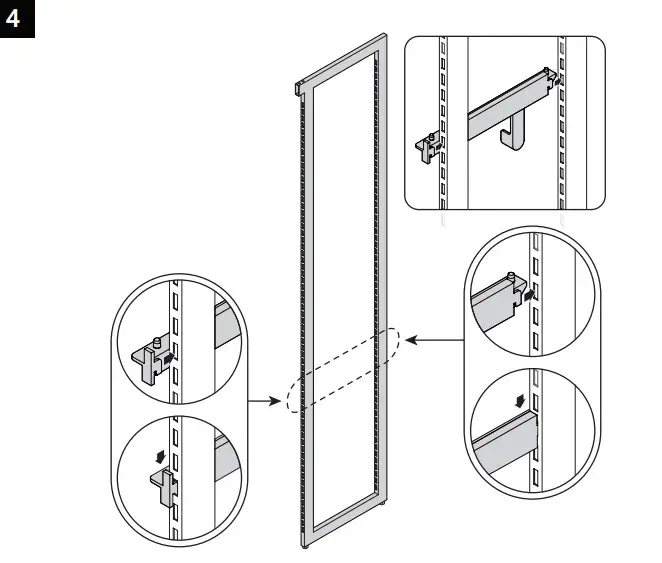 4