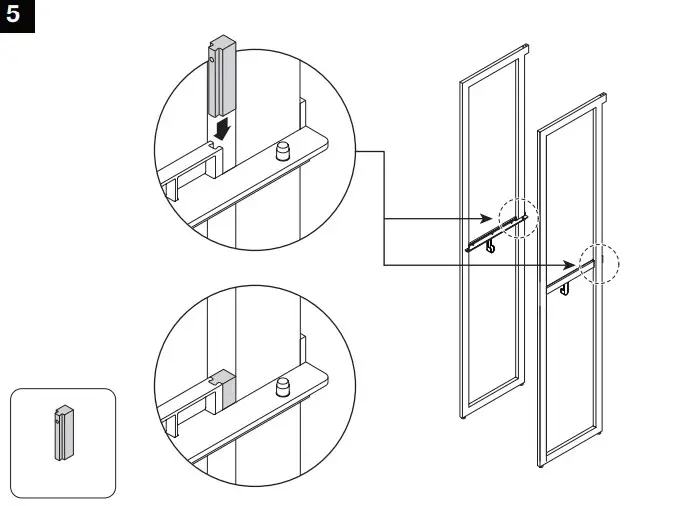 5