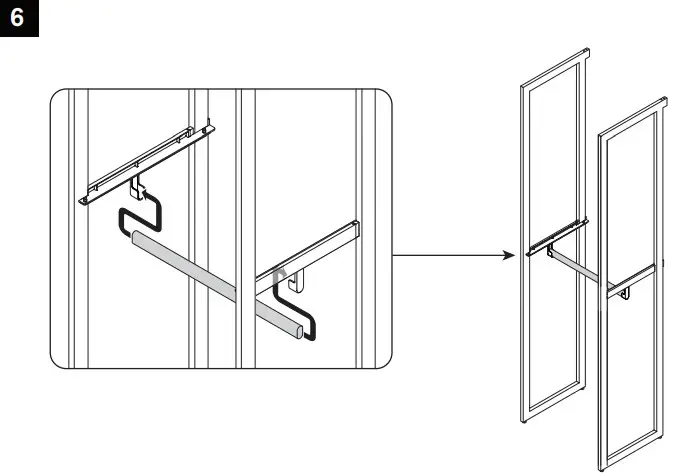 6