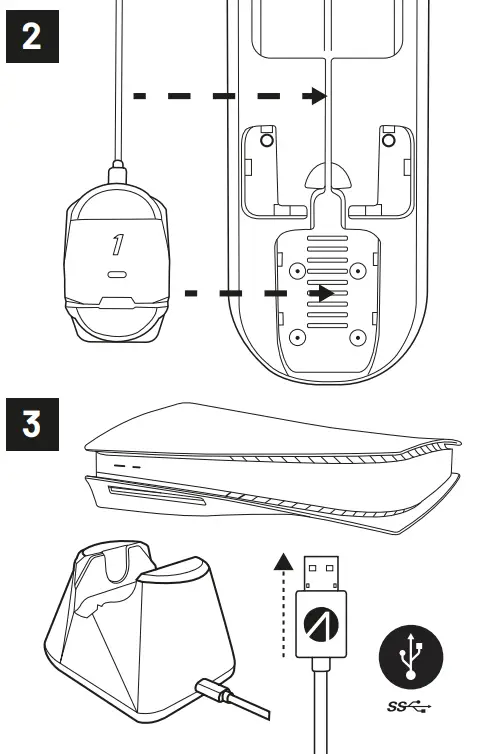 2

1

3

SS