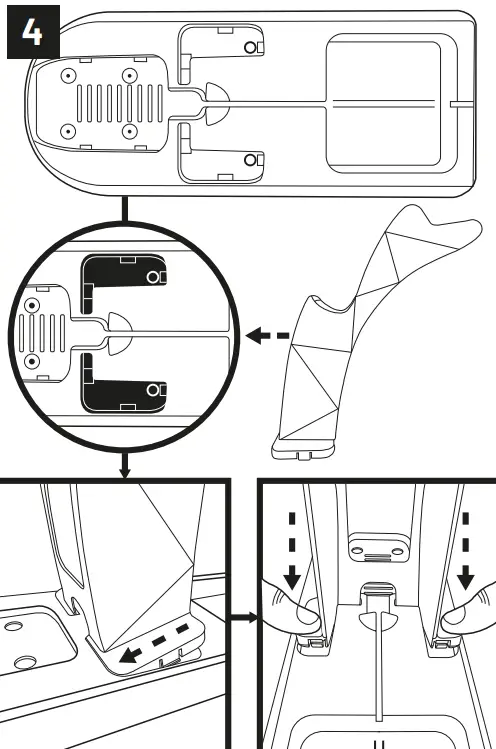 4