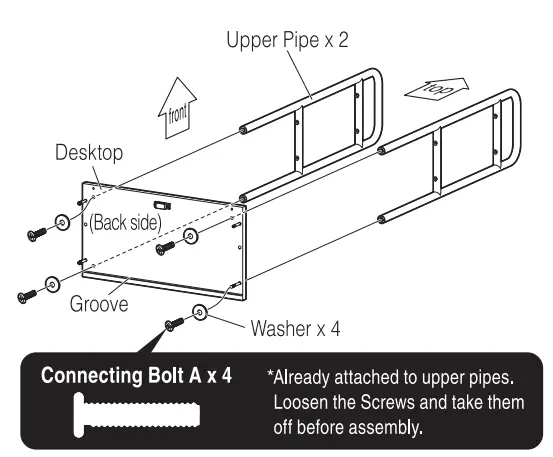 Upper Pipe x 2

front

top

Desktop

(Back side)

Groove

Washer x 4

Connecting Bolt A x 4

*Already attached to upper pipes. Loosen the Screws and take them off before assembly.