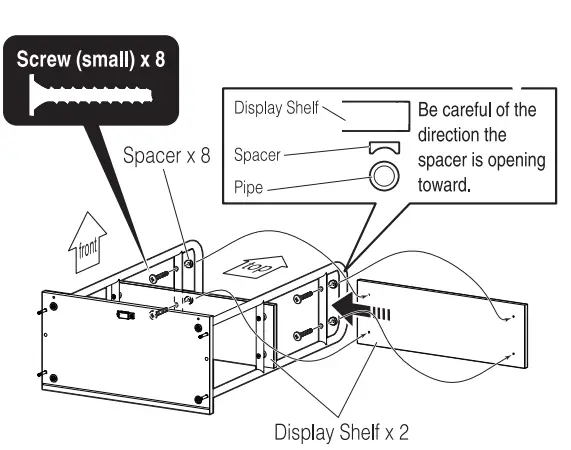 Screw (small) x 8

Spacer x 8

Display Shelf

Spacer

Pipe

Be careful of the direction the spacer is opening toward.

front

top

Display Shelf x 2