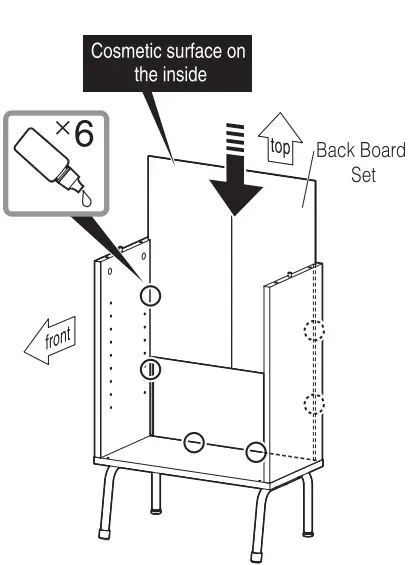 Cosmetic surface on the inside

×6

top

Back Board Set

front